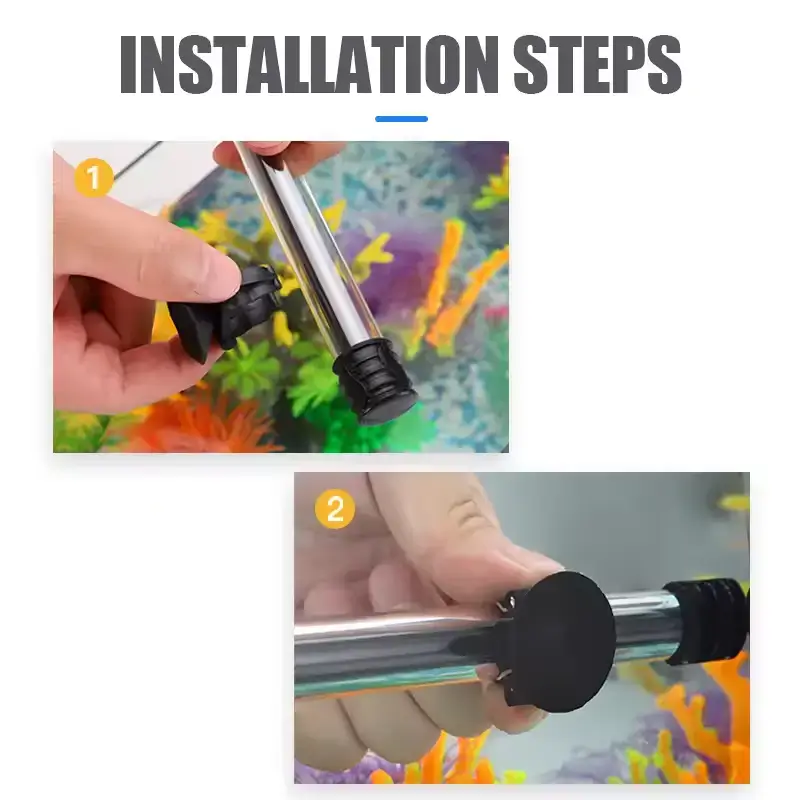 INSTALLATION STEPS

1

2